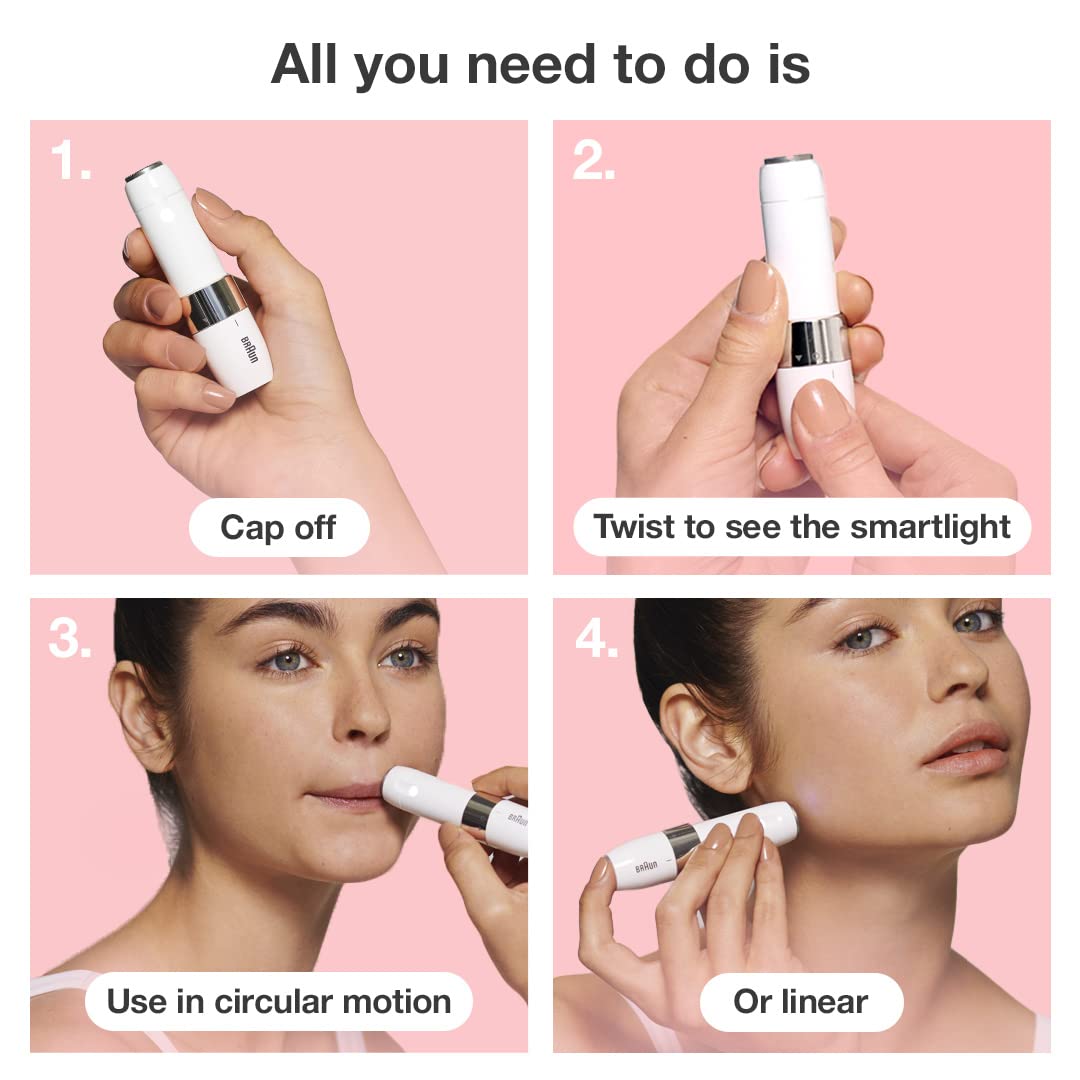 All you need to do is

1.

BRAUN

Cap off

2.

Twist to see the smartlight

3.

BRAUN

Use in circular motion

4.

BRAUN

Or linear